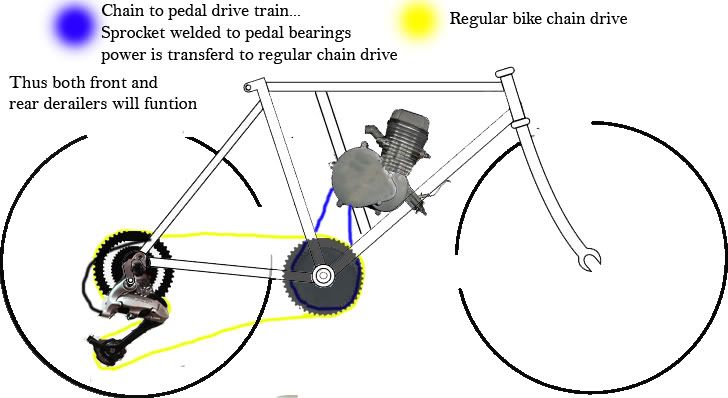 Chain to pedal drive train...
Sprocket welded to pedal bearings
power is transferd to regular chain drive

Regular bike chain drive

Thus both front and rear derailers will funtion