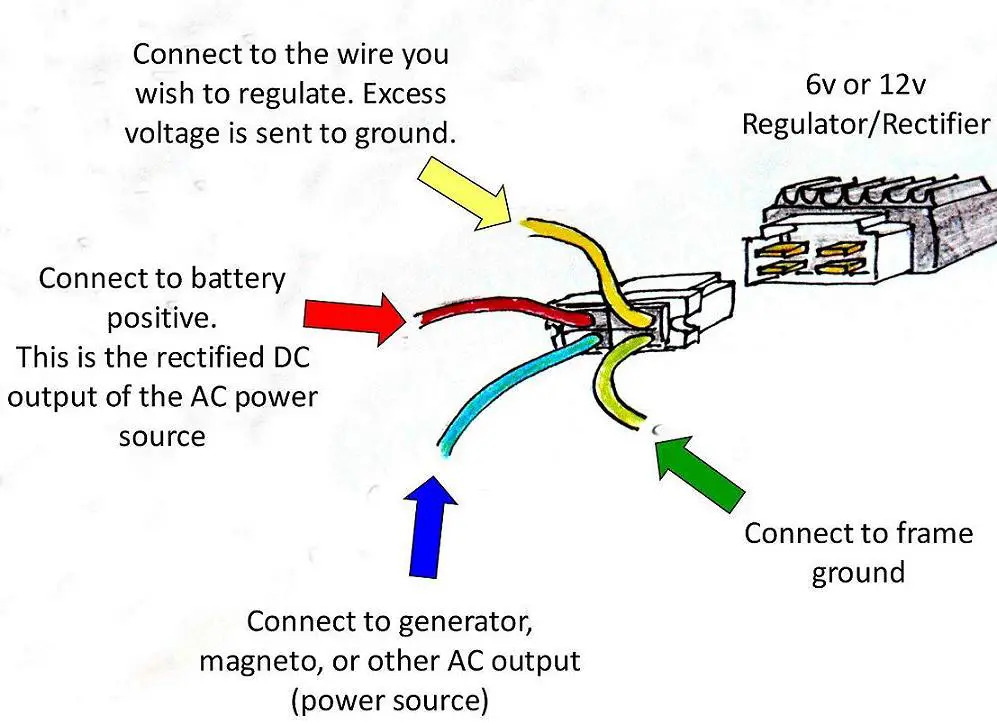 Connect to the wire you wish to regulate. Excess voltage is sent to ground.

6v or 12v
Regulator/Rectifier

Connect to battery positive.
This is the rectified DC output of the AC power source

Connect to frame ground

Connect to generator, magneto, or other AC output (power source)